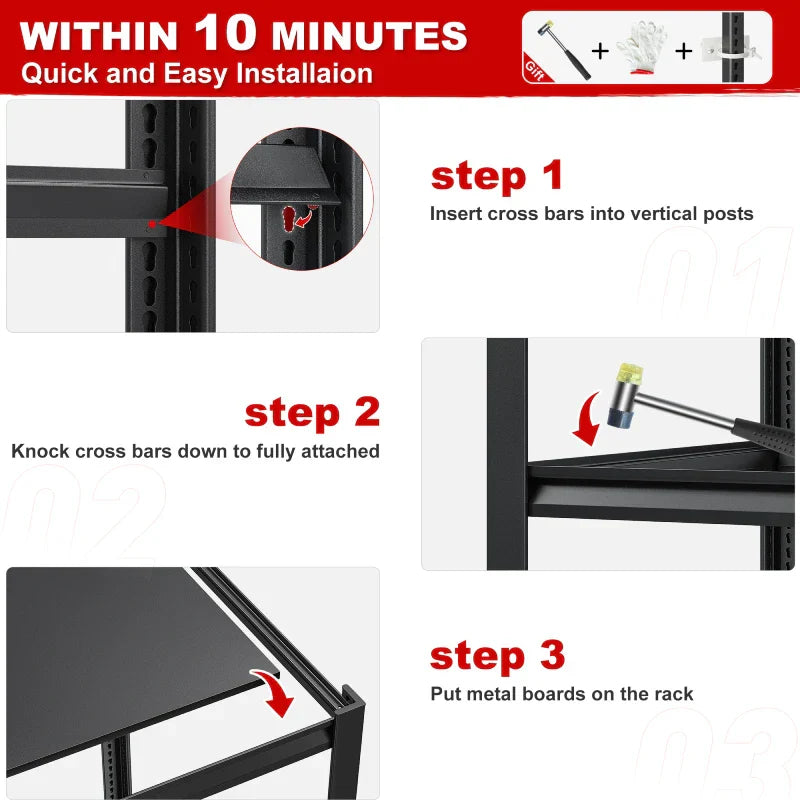 WITHIN 10 MINUTES
Quick and Easy Installaion

Gift + +

step 1
Insert cross bars into vertical posts

01

step 2
Knock cross bars down to fully attached

02

step 3
Put metal boards on the rack

03